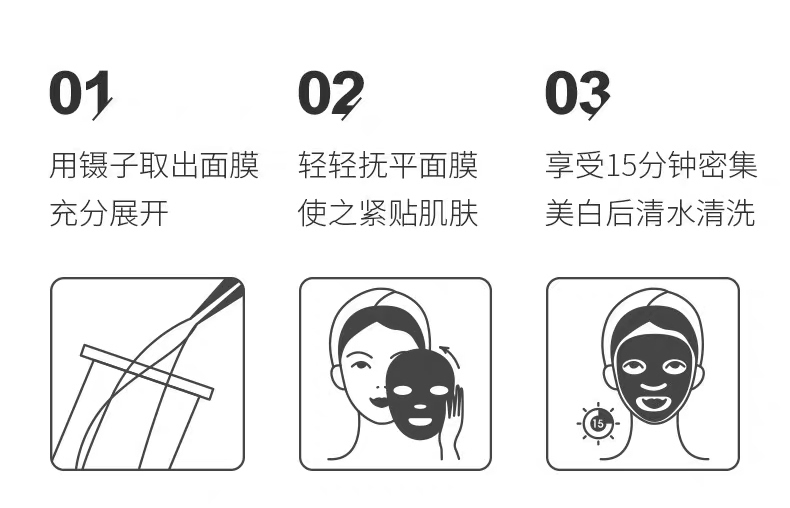 01
用镊子取出面膜
充分展开

02
轻轻抚平面膜
使之紧贴肌肤

03
享受15分钟密集
美白后清水清洗

15