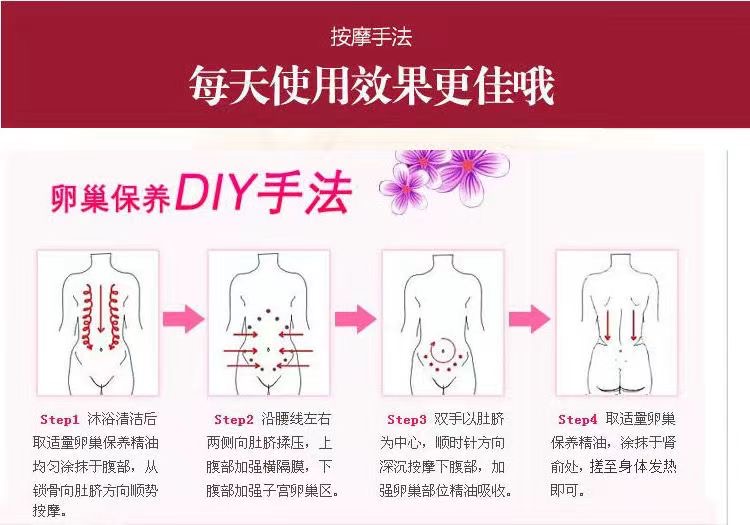 按摩手法

每天使用效果更佳哦

卵巢保养DIY手法

Step1 沐浴清洁后取适量卵巢保养精油均匀涂抹于腹部，从锁骨向肚脐方向顺势按摩。

Step2 沿腰线左右两侧向肚脐揉压，上腹部加强横隔膜，下腹部加强子宫卵巢区。

Step3 双手以肚脐为中心，顺时针方向深沉按摩下腹部，加强卵巢部位精油吸收。

Step4 取适量卵巢保养精油，涂抹于肾俞处，搓至身体发热即可。