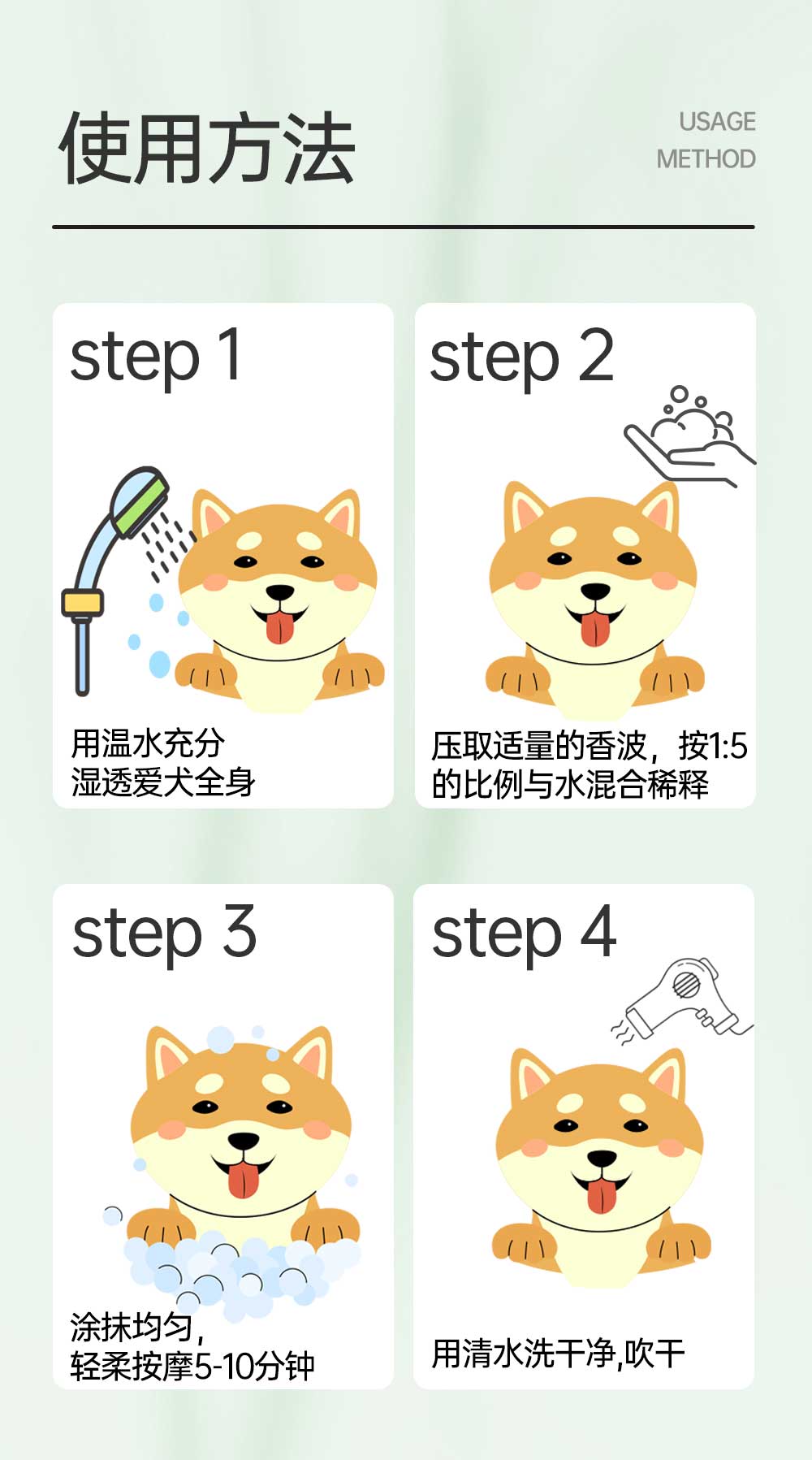 使用方法

USAGE
METHOD

step 1

用温水充分
湿透爱犬全身

step 2

压取适量的香波，按1:5
的比例与水混合稀释

step 3

涂抹均匀,
轻柔按摩5-10分钟

step 4

用清水洗干净,吹干