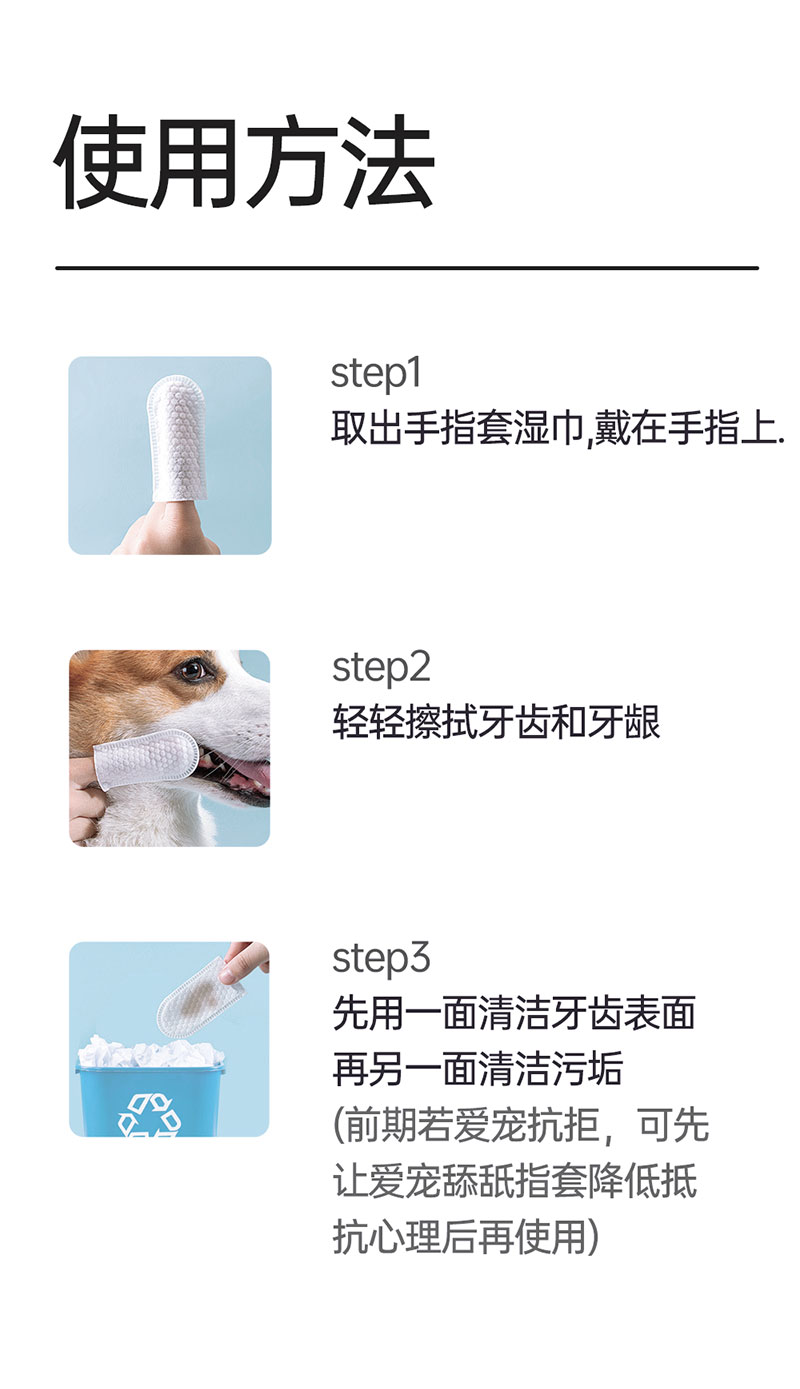 使用方法

step1
取出手指套湿巾,戴在手指上.

step2
轻轻擦拭牙齿和牙龈

step3
先用一面清洁牙齿表面
再另一面清洁污垢
(前期若爱宠抗拒，可先让爱宠舔舐指套降低抵抗心理后再使用)