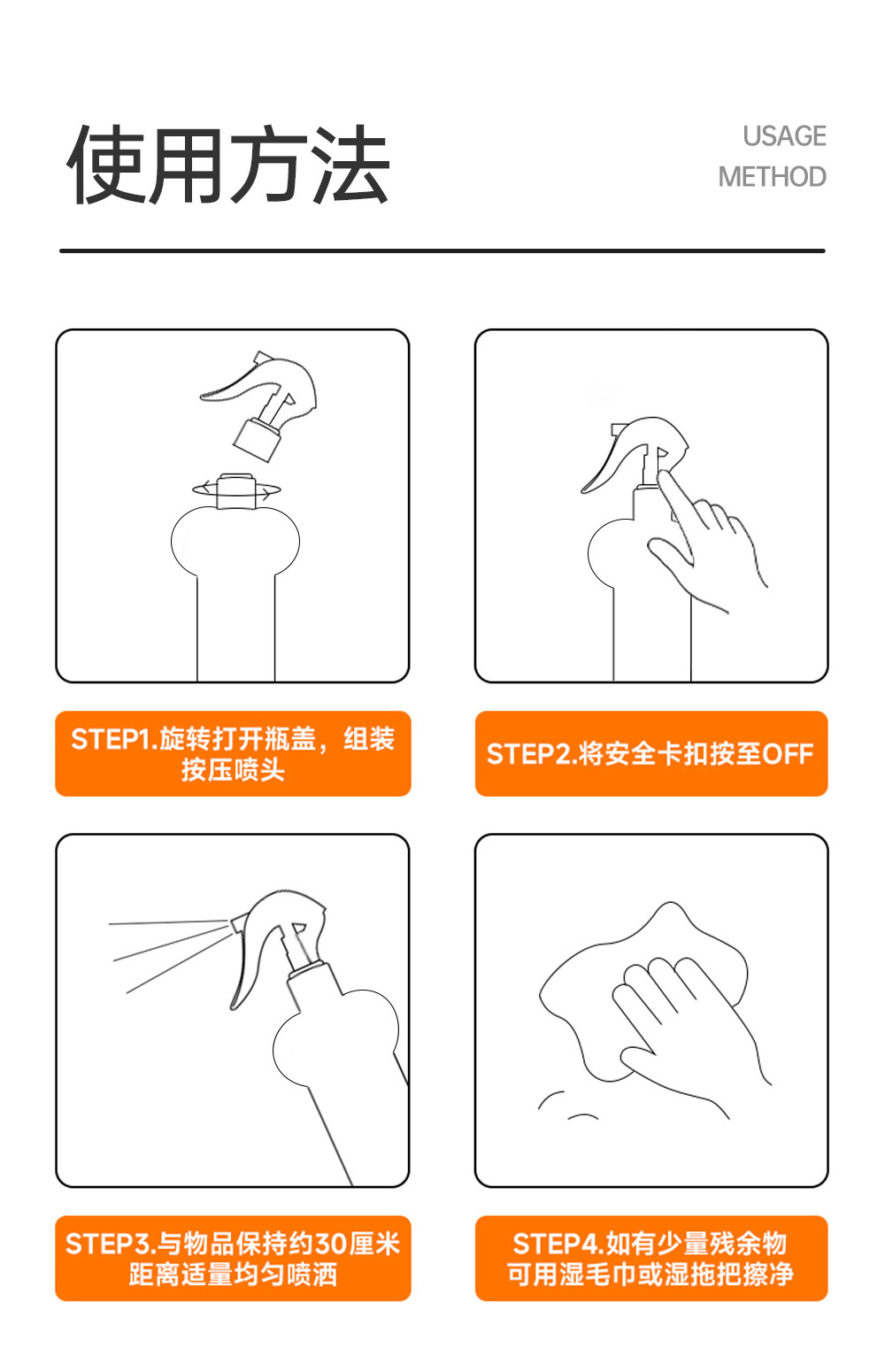 使用方法

USAGE
METHOD

STEP1.旋转打开瓶盖，组装按压喷头

STEP2.将安全卡扣按至OFF

STEP3.与物品保持约30厘米距离适量均匀喷洒

STEP4.如有少量残余物可用湿毛巾或湿拖把擦净