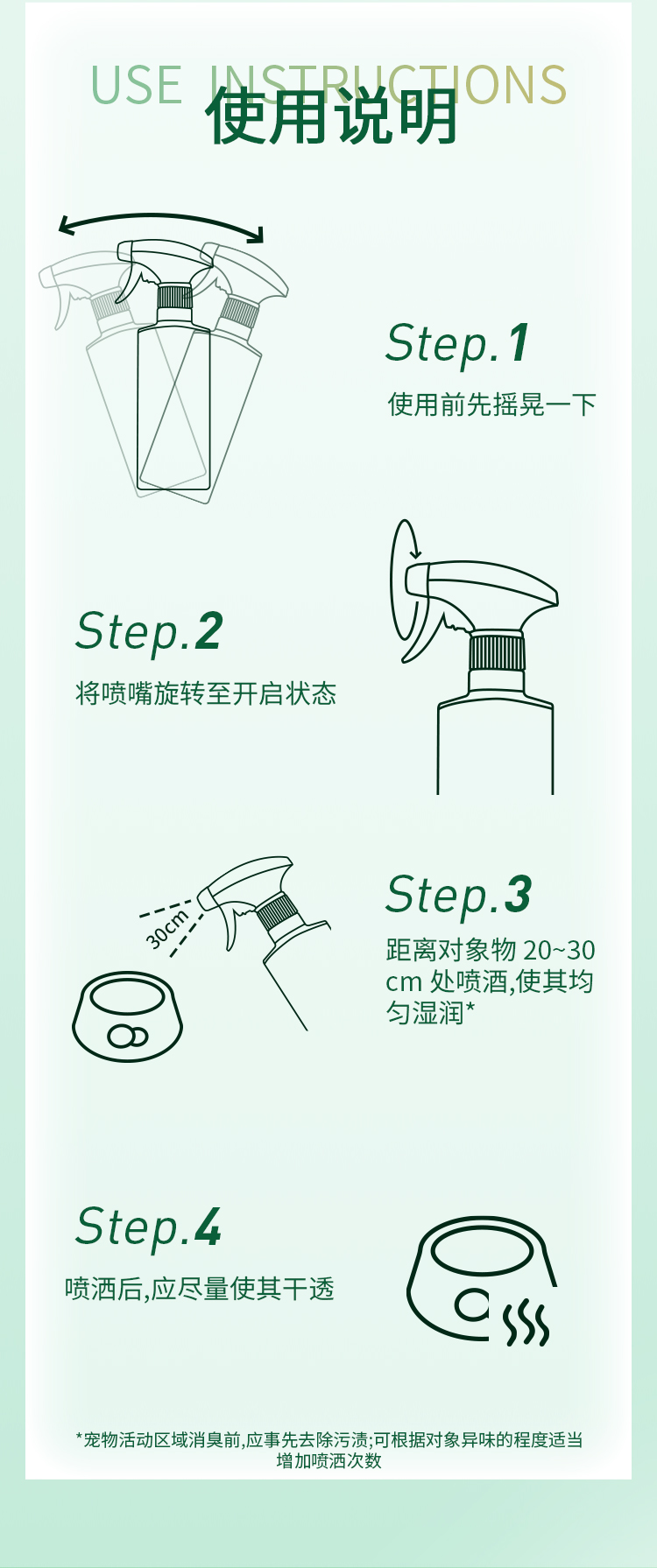 USE INSTRUCTIONS
使用说明

Step.1
使用前先摇晃一下

Step.2
将喷嘴旋转至开启状态

30cm

Step.3
距离对象物 20~30 cm 处喷洒,使其均匀湿润*

Step.4
喷洒后,应尽量使其干透

*宠物活动区域消臭前,应事先去除污渍;可根据对象异味的程度适当增加喷洒次数