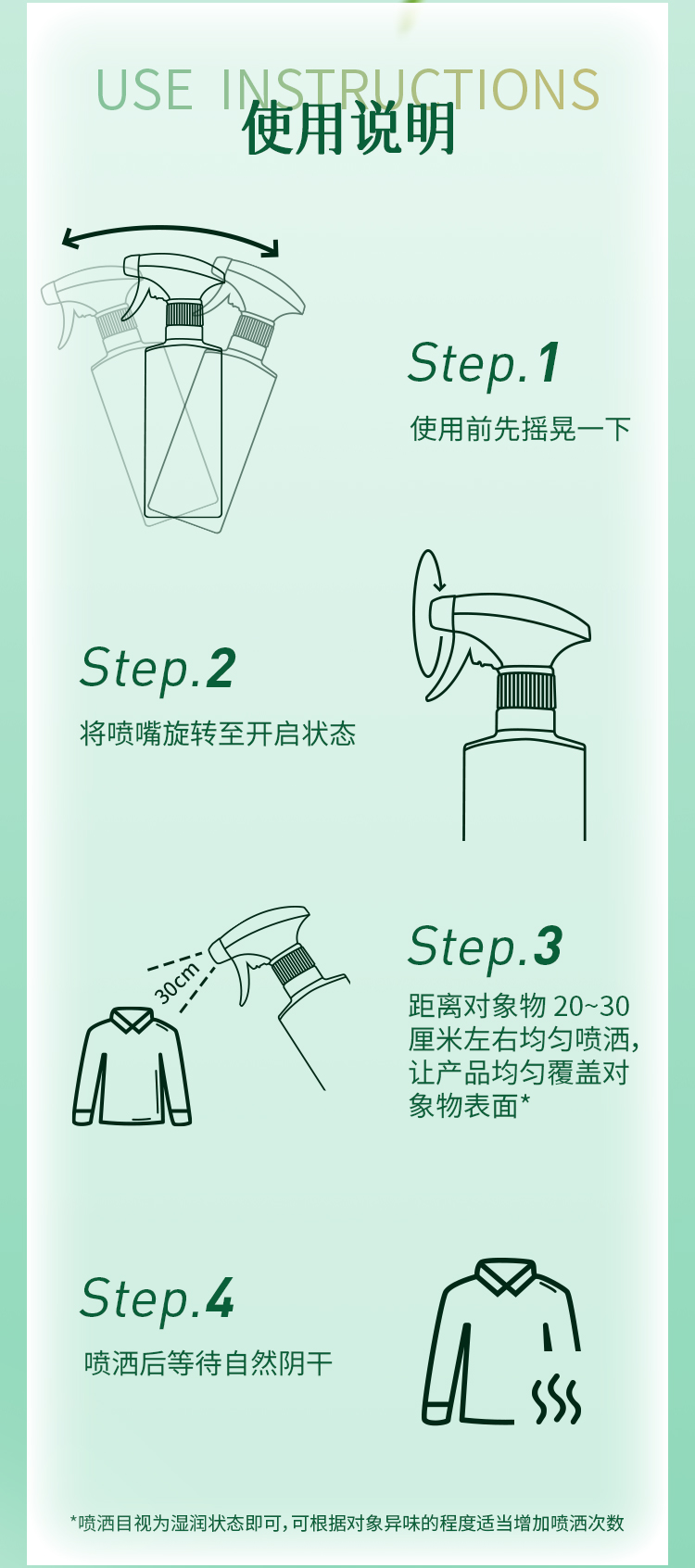 USE INSTRUCTIONS
使用说明

Step.1
使用前先摇晃一下

Step.2
将喷嘴旋转至开启状态

30cm

Step.3
距离对象物 20~30 厘米左右均匀喷洒，让产品均匀覆盖对象物表面*

Step.4
喷洒后等待自然阴干

*喷洒目视为湿润状态即可，可根据对象异味的程度适当增加喷洒次数