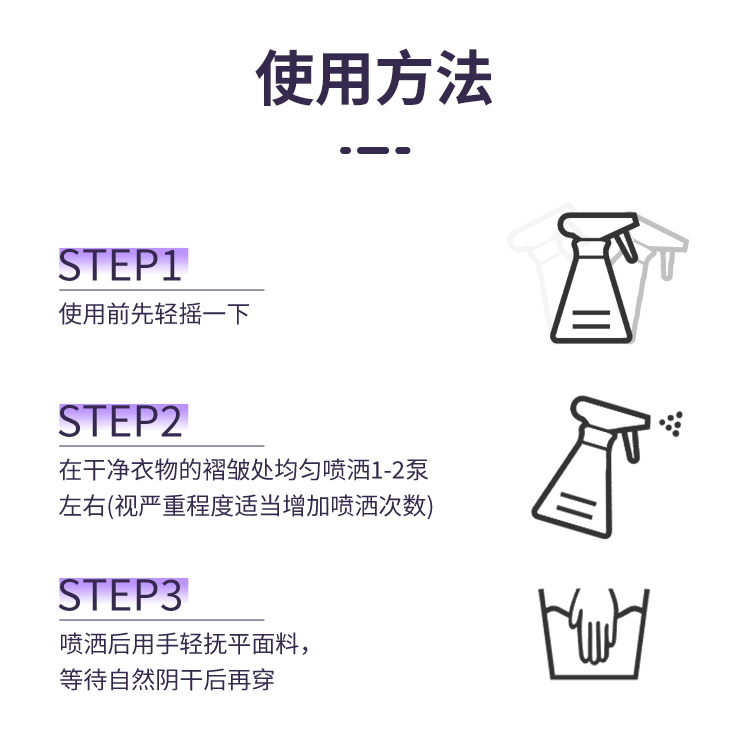 使用方法

STEP1

使用前先轻摇一下

STEP2

在干净衣物的褶皱处均匀喷洒1-2泵左右(视严重程度适当增加喷洒次数)

STEP3

喷洒后用手轻抚平面料，等待自然阴干后再穿