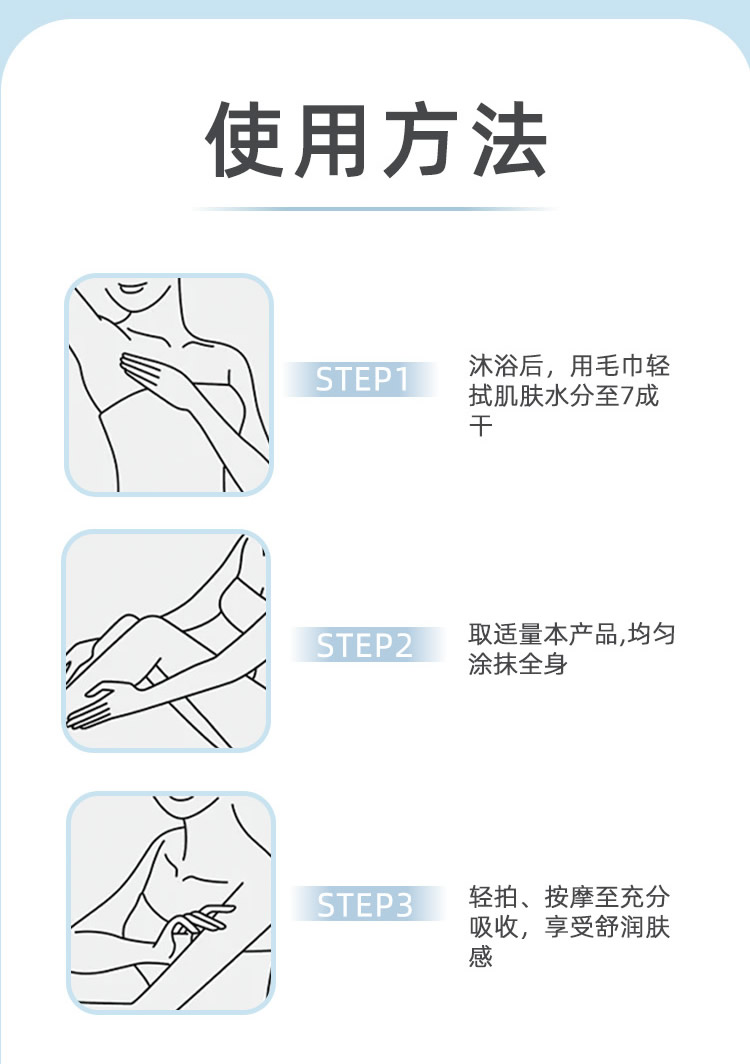 使用方法

STEP1

沐浴后，用毛巾轻拭肌肤水分至7成干

STEP2

取适量本产品,均匀涂抹全身

STEP3

轻拍、按摩至充分吸收，享受舒润肤感